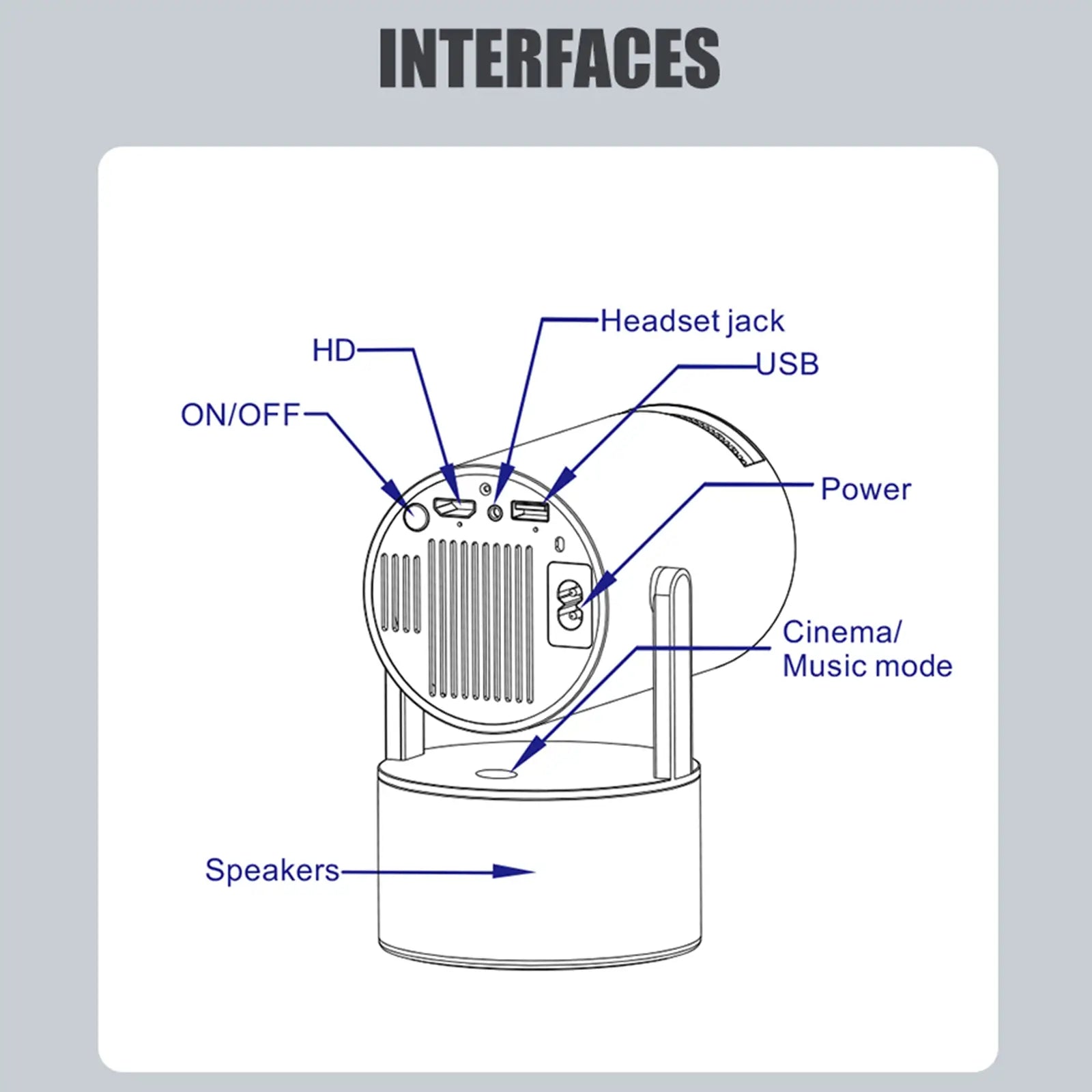 INTERFACES

Headset jack

HD

USB

ON/OFF

Power

Cinema/
Music mode

Speakers